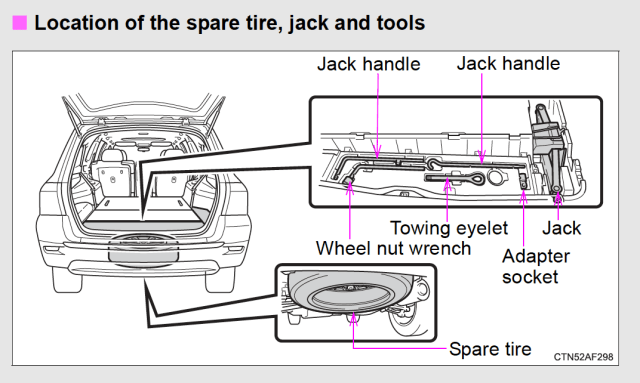 Location of the spare tire, jack and tools

Jack handle
Jack handle
Towing eyelet
Jack
Wheel nut wrench
Adapter socket
Spare tire
CTN52AF298