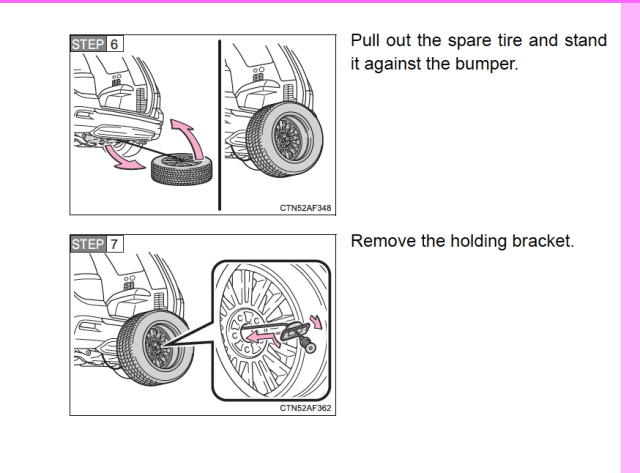 STEP 6

CTN52AF348

Pull out the spare tire and stand it against the bumper.

STEP 7

CTN52AF362

Remove the holding bracket.