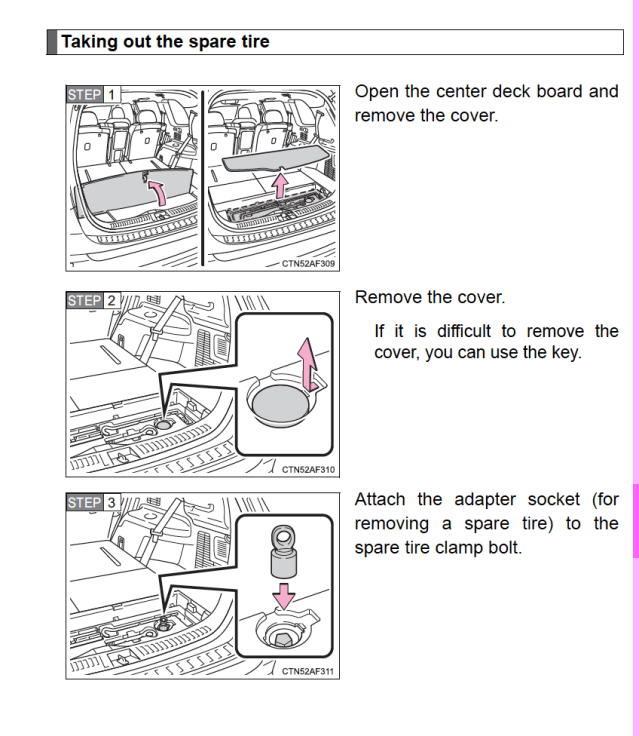 Taking out the spare tire

STEP 1

CTN52AF309

Open the center deck board and remove the cover.

STEP 2

CTN52AF310

Remove the cover.

If it is difficult to remove the cover, you can use the key.

STEP 3

CTN52AF311

Attach the adapter socket (for removing a spare tire) to the spare tire clamp bolt.